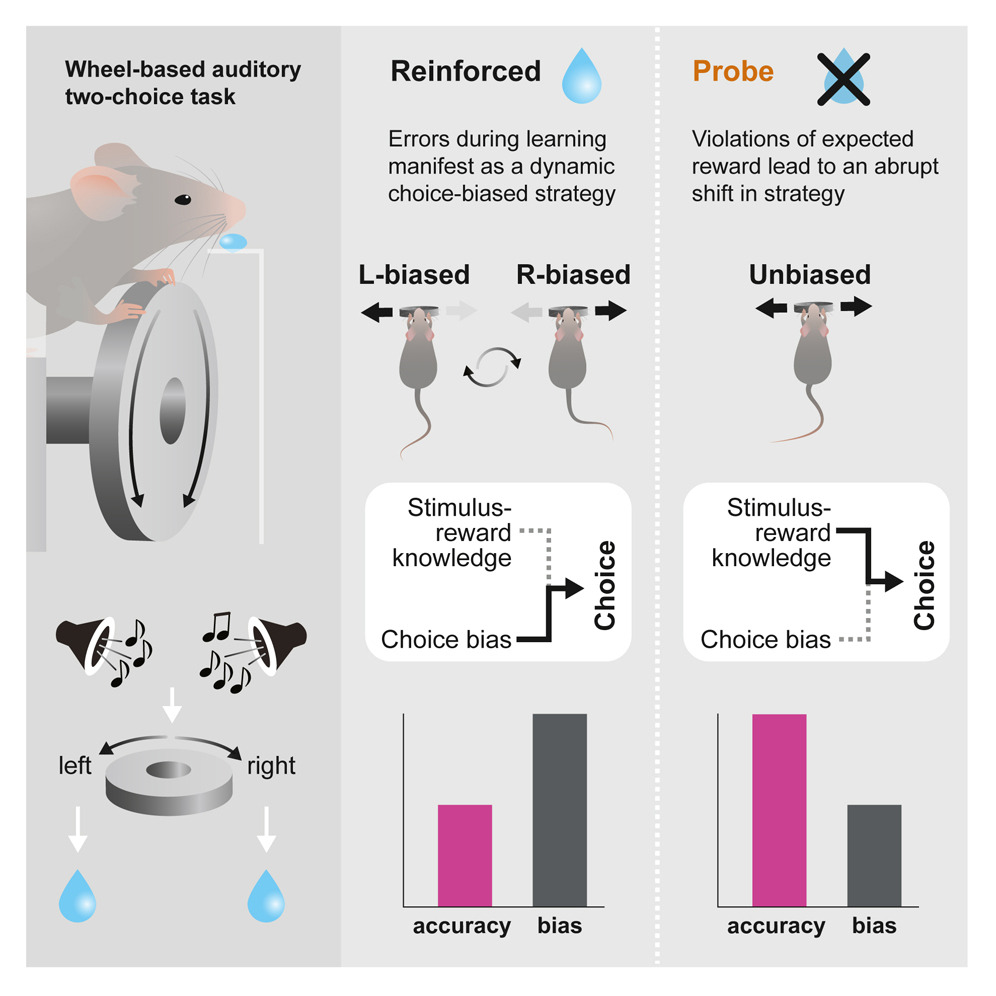 Wheel-based auditory two-choice task

left

right

Reinforced

Errors during learning manifest as a dynamic choice-biased strategy

L-biased

R-biased

Stimulus-reward knowledge

Choice bias

Choice

accuracy

bias

Probe

Violations of expected reward lead to an abrupt shift in strategy

Unbiased

Stimulus-reward knowledge

Choice bias

Choice

accuracy

bias