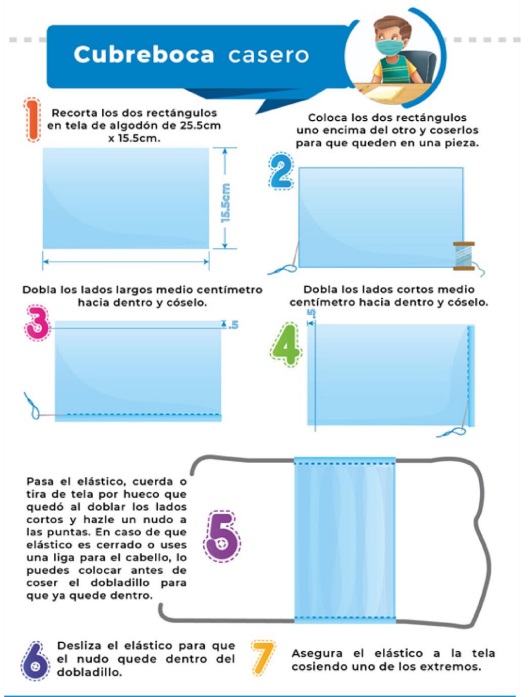 Cubreboca casero

1 Recorta los dos rectángulos en tela de algodón de 25.5cm x 15.5cm.

15.5cm

Coloca los dos rectángulos uno encima del otro y coserlos para que queden en una pieza.

2

Dobla los lados largos medio centímetro hacia dentro y cóselo.

3

.5

Dobla los lados cortos medio centímetro hacia dentro y cóselo.

4

.5

Pasa el elástico, cuerda o tira de tela por hueco que quedó al doblar los lados cortos y hazle un nudo a las puntas. En caso de que elástico es cerrado o uses una liga para el cabello, lo puedes colocar antes de coser el dobladillo para que ya quede dentro.

5

6 Desliza el elástico para que el nudo quede dentro del dobladillo.

7 Asegura el elástico a la tela cosiendo uno de los extremos.