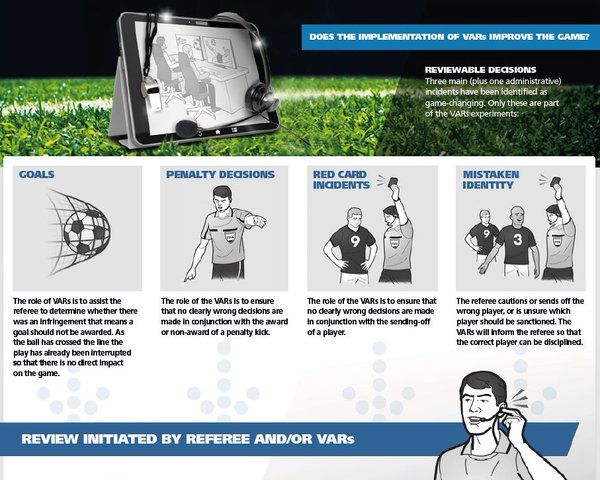 DOES THE IMPLEMENTATION OF VARs IMPROVE THE GAME?

REVIEWABLE DECISIONS
Three main (plus one administrative) incidents have been identified as game-changing. Only these are part of the VARs experiments:

GOALS

The role of VARs is to assist the referee to determine whether there was an infringement that means a goal should not be awarded. As the ball has crossed the line the play has already been interrupted so that there is no direct impact on the game.

PENALTY DECISIONS

The role of the VARs is to ensure that no clearly wrong decisions are made in conjunction with the award or non-award of a penalty kick.

RED CARD INCIDENTS

9

The role of the VARs is to ensure that no clearly wrong decisions are made in conjunction with the sending-off of a player.

MISTAKEN IDENTITY

9 3

The referee cautions or sends off the wrong player, or is unsure which player should be sanctioned. The VARs will inform the referee so that the correct player can be disciplined.

REVIEW INITIATED BY REFEREE AND/OR VARs